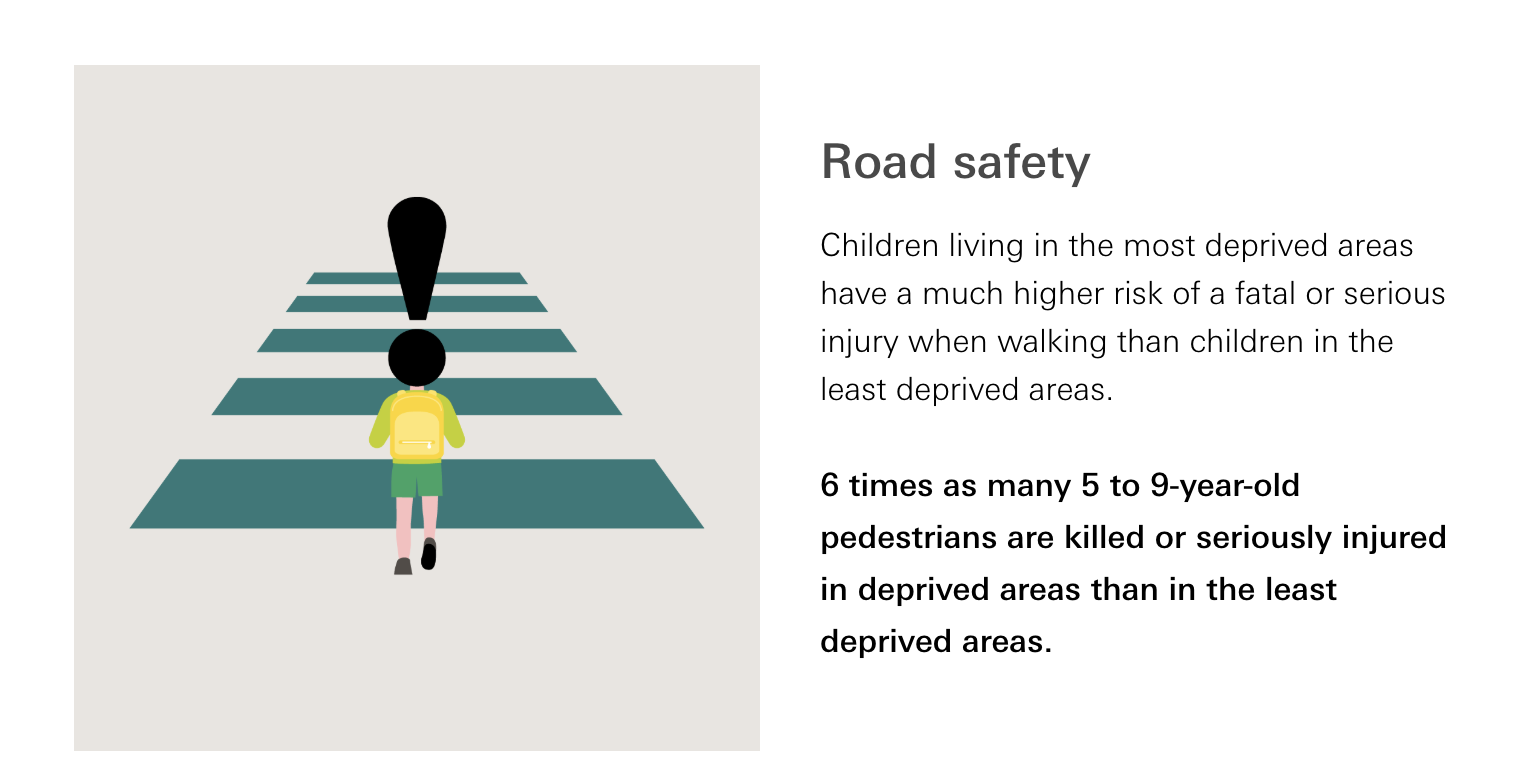 Road safety

Children living in the most deprived areas have a much higher risk of a fatal or serious injury when walking than children in the least deprived areas.

6 times as many 5 to 9-year-old pedestrians are killed or seriously injured in deprived areas than in the least deprived areas.