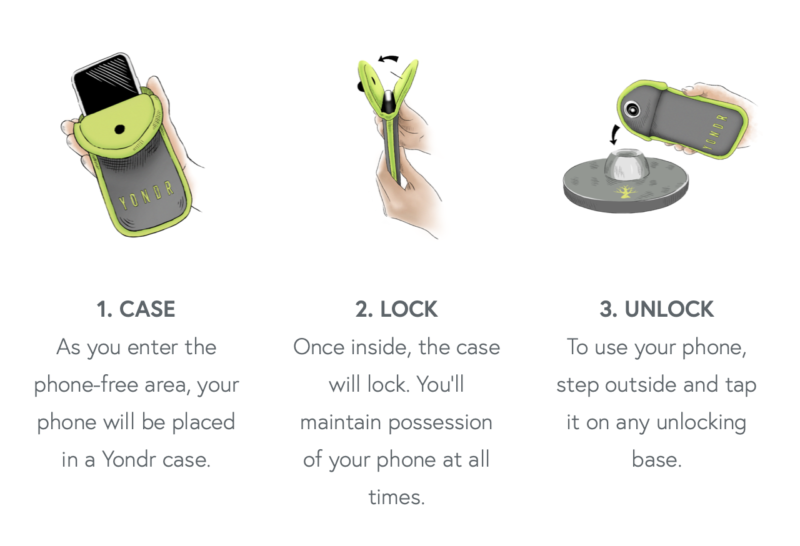 YONDR

YONDR

1. CASE
As you enter the phone-free area, your phone will be placed in a Yondr case.

2. LOCK
Once inside, the case will lock. You'll maintain possession of your phone at all times.

3. UNLOCK
To use your phone, step outside and tap it on any unlocking base.